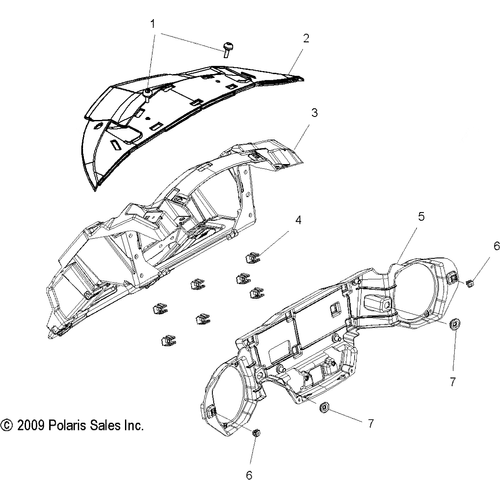 1
2
3
4
5
6
7
7
6
© 2009 Polaris Sales Inc.