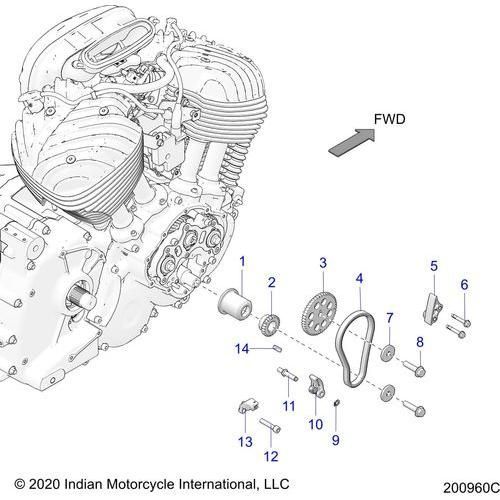 FWD

1
2
3
4
5
6
7
8
14
11
10
9
13
12

© 2020 Indian Motorcycle International, LLC

200960C