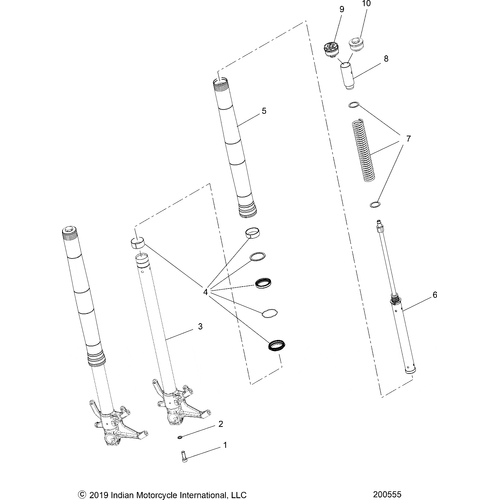 9
10
8
5
7
4
6
3
2
1
© 2019 Indian Motorcycle International, LLC
200555