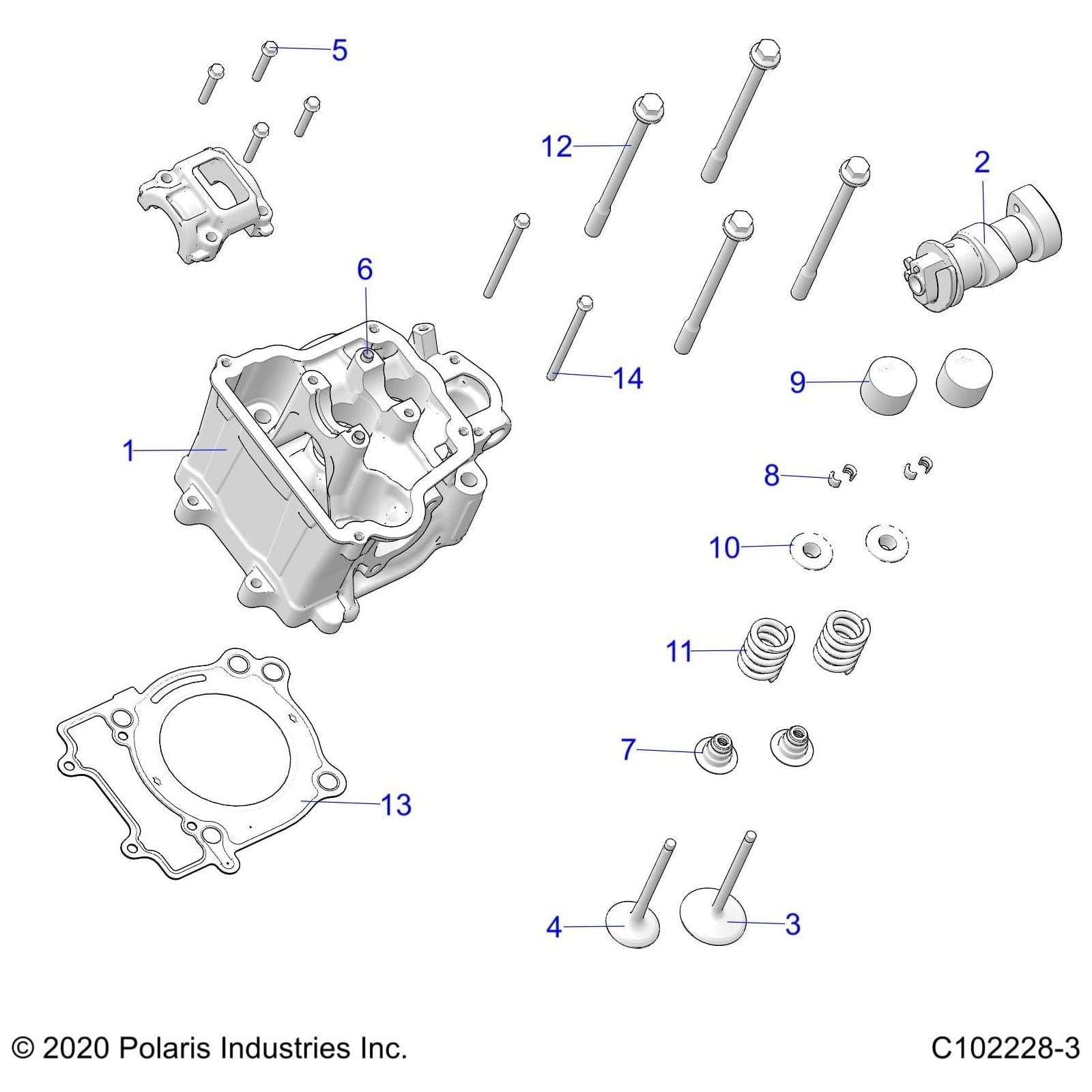 5

12

2

6

14

9

1

8

10

11

7

13

4

3

© 2020 Polaris Industries Inc.

C102228-3