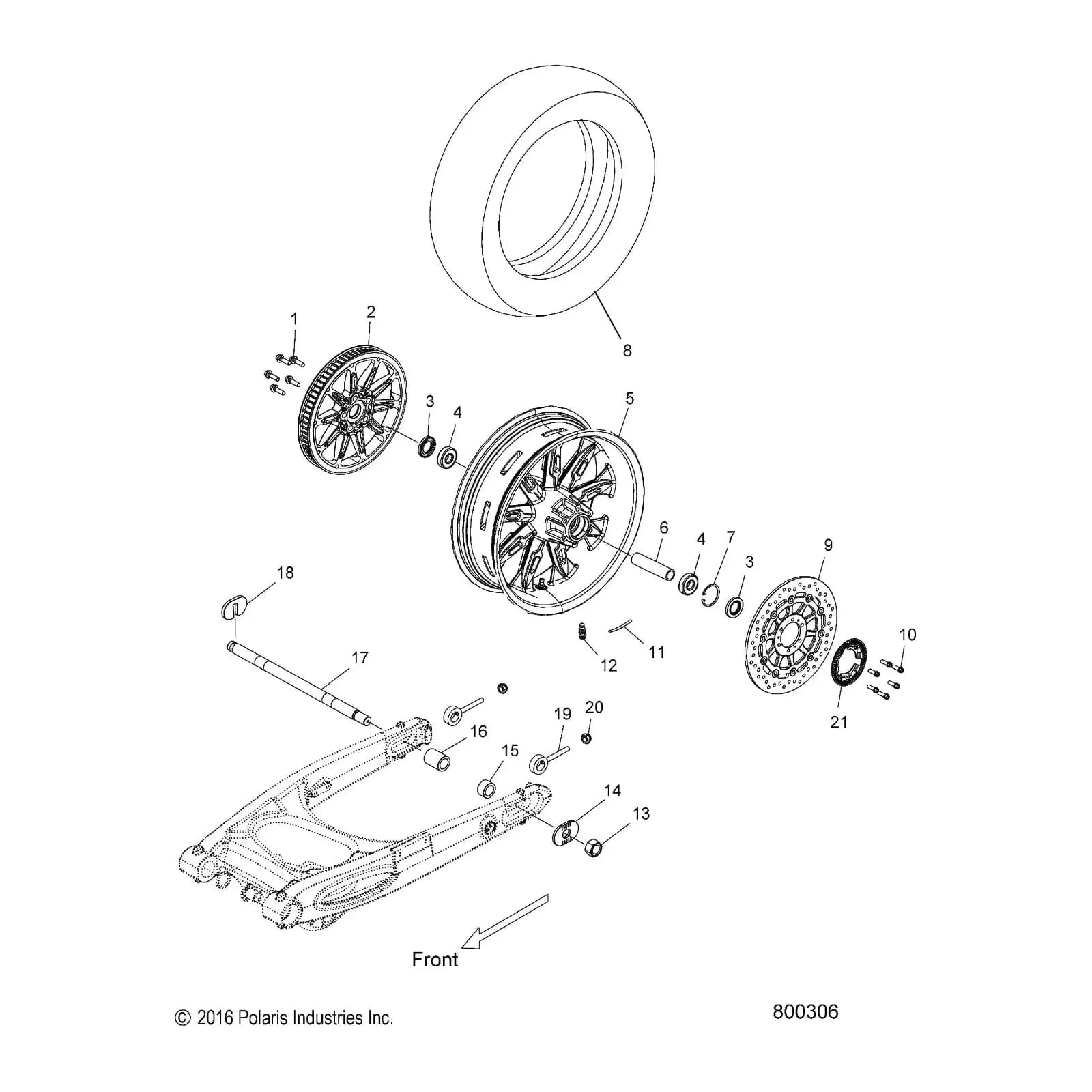 1
2
8
3
4
5
6
4
7
3
9
18
12
11
10
17
21
19
20
16
15
14
13
Front

© 2016 Polaris Industries Inc.

800306