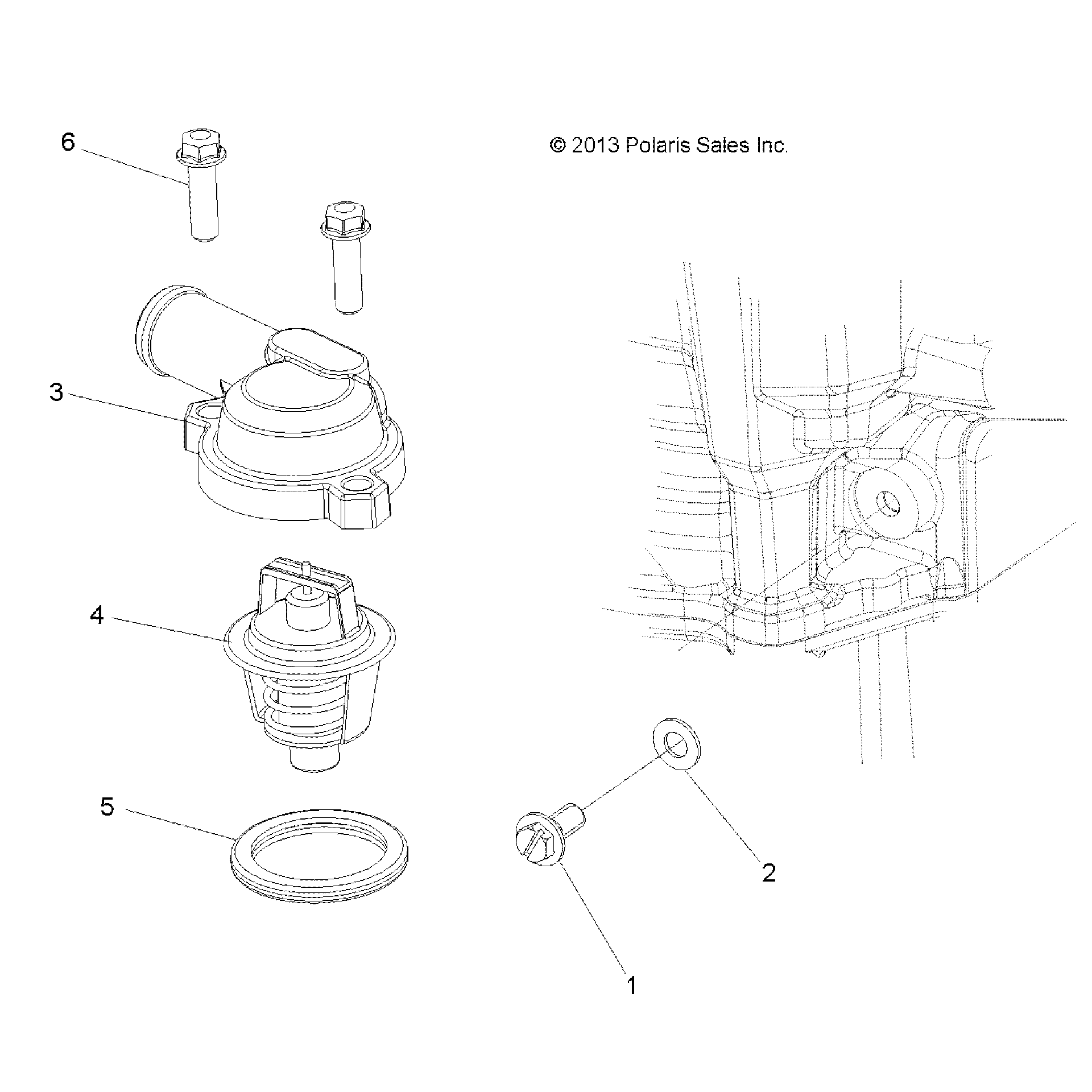 6

© 2013 Polaris Sales Inc.

3

4

5

2

1