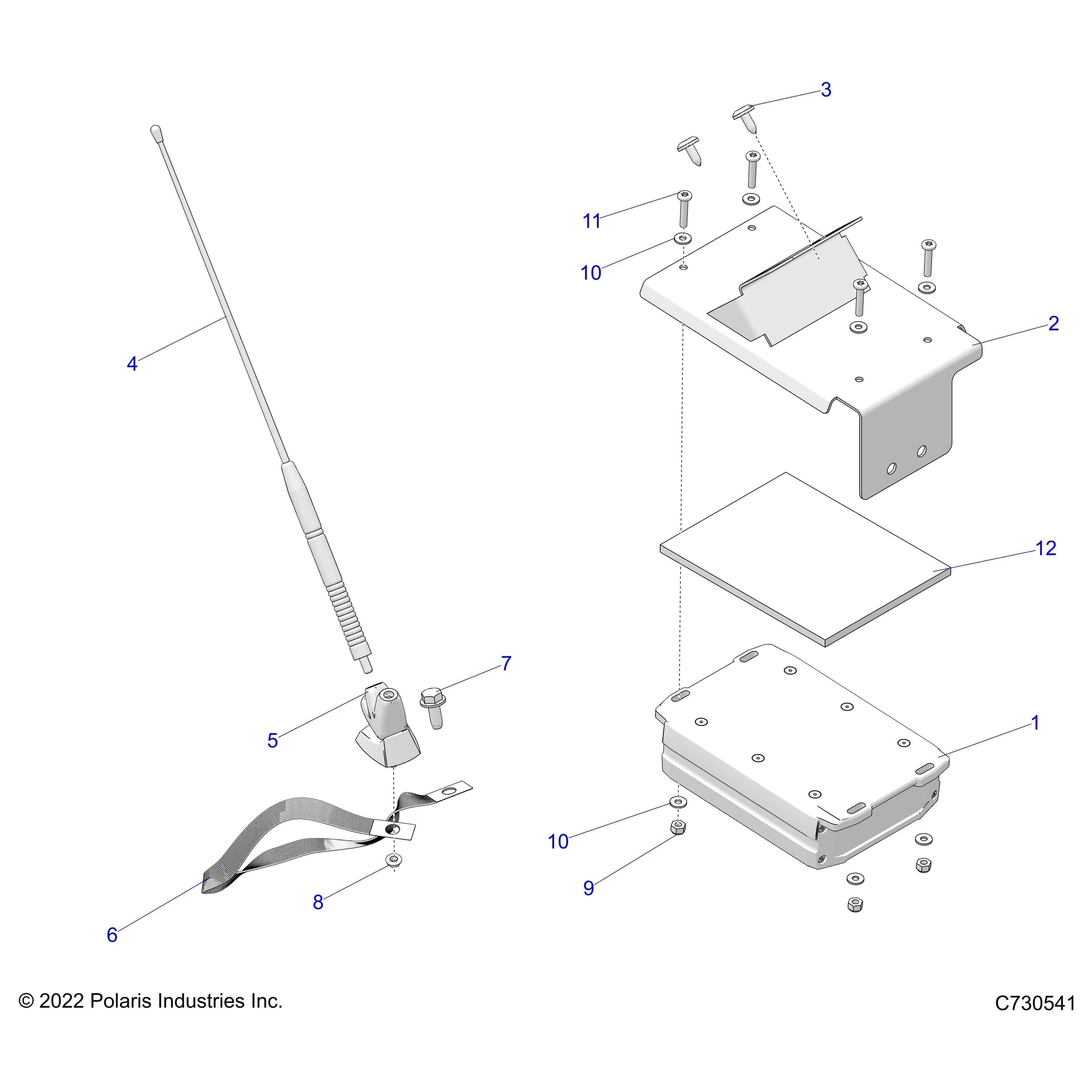 3
11
10
2
4
12
7
5
1
10
9
8
6

© 2022 Polaris Industries Inc.

C730541