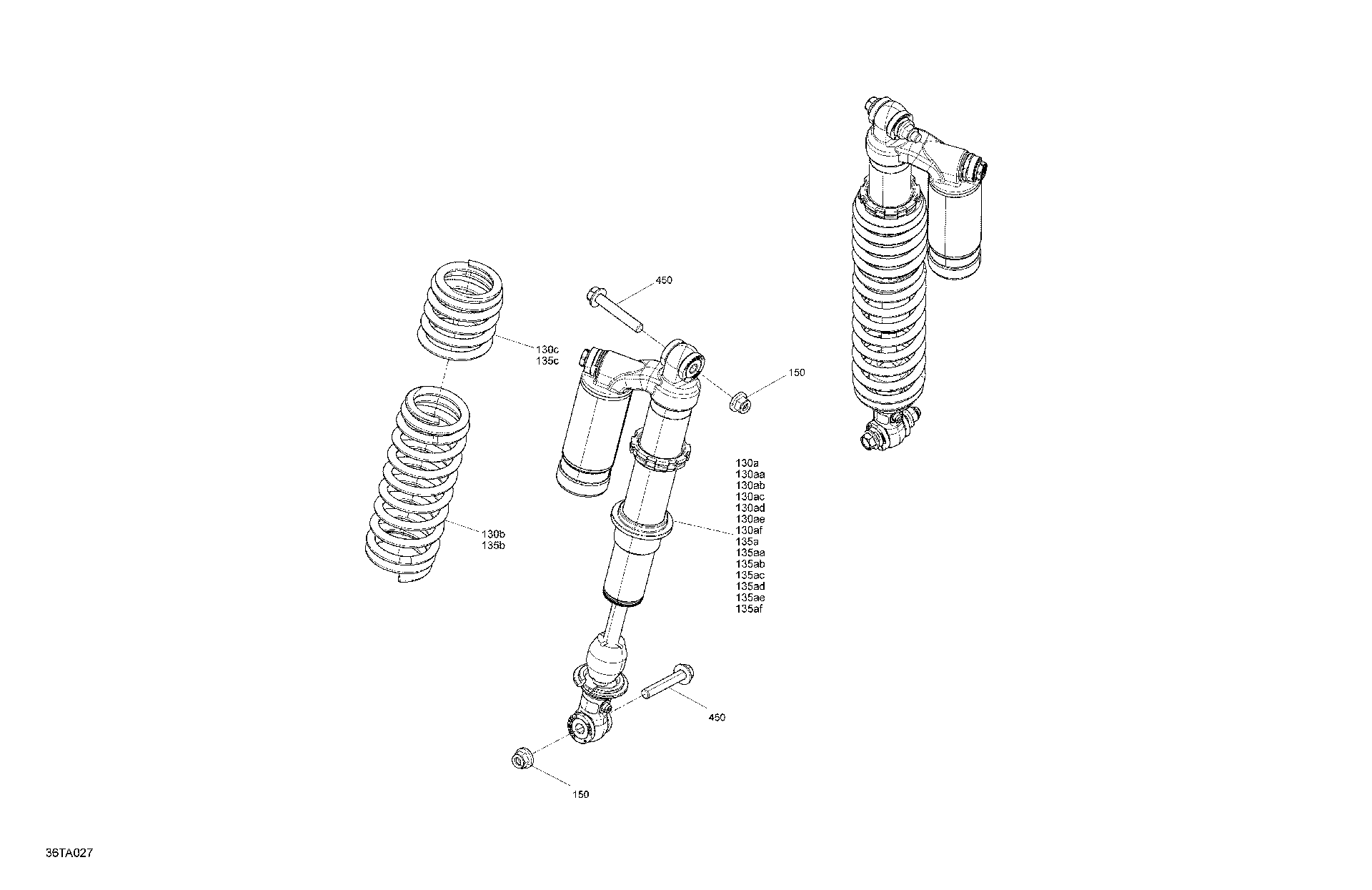 450

130c
135c

150

130a
130aa
130ab
130ac
130ad
130ae
130af
135a
135aa
135ab
135ac
135ad
135ae
135af

130b
135b

450

150

36TA027