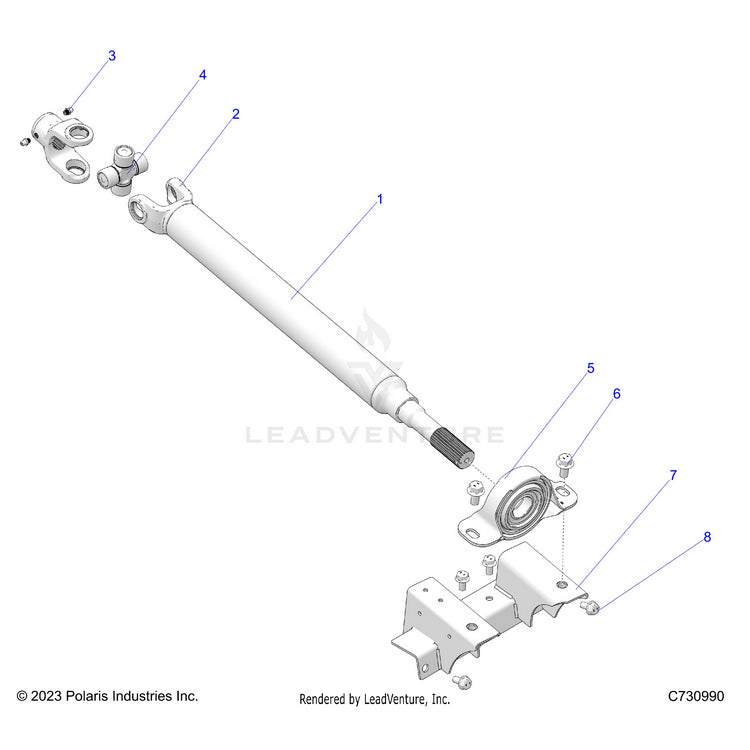 3
4
2
1
LEADVENTURE
5
6
7
8
© 2023 Polaris Industries Inc.
Rendered by LeadVenture, Inc.
C730990