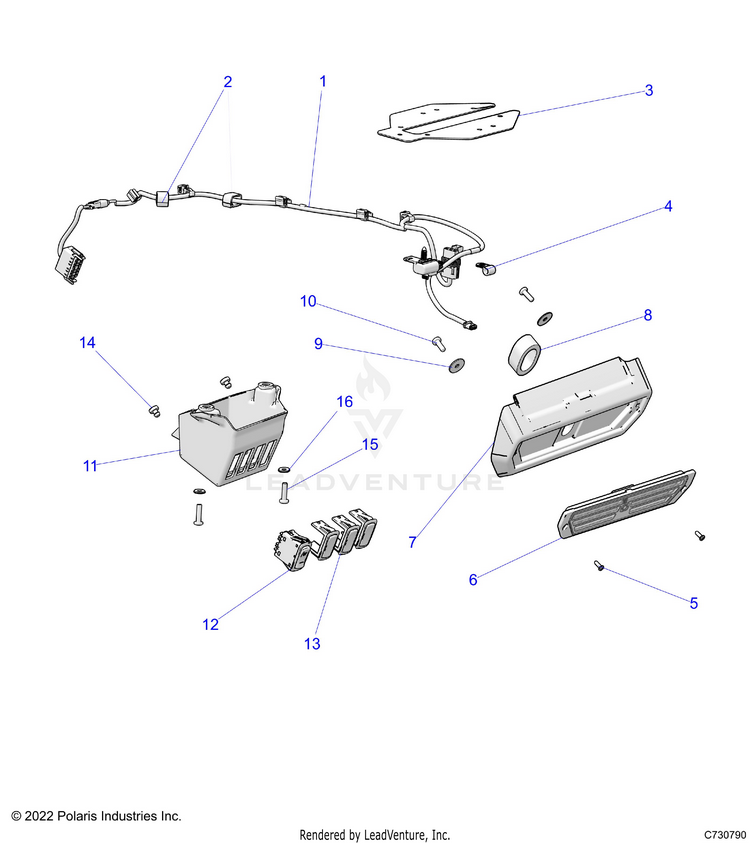 2
1
3
4
10
8
9
14
16
15
11
7
6
5
12
13

LEADVENTURE

© 2022 Polaris Industries Inc.
Rendered by LeadVenture, Inc.
C730790