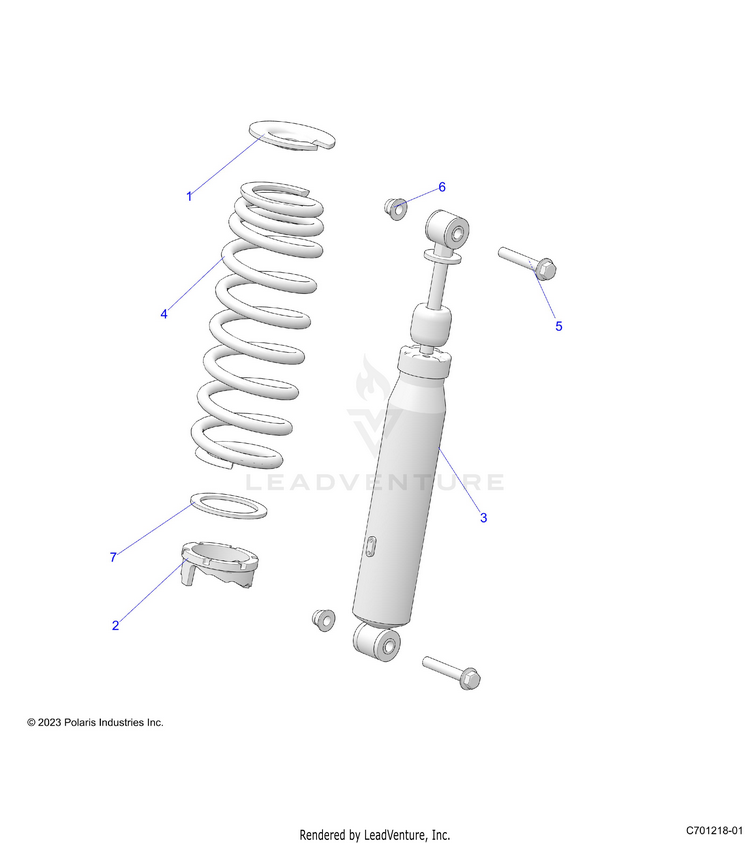 1

6

4

5

LEADVENTURE

3

7

2

© 2023 Polaris Industries Inc.

Rendered by LeadVenture, Inc.

C701218-01