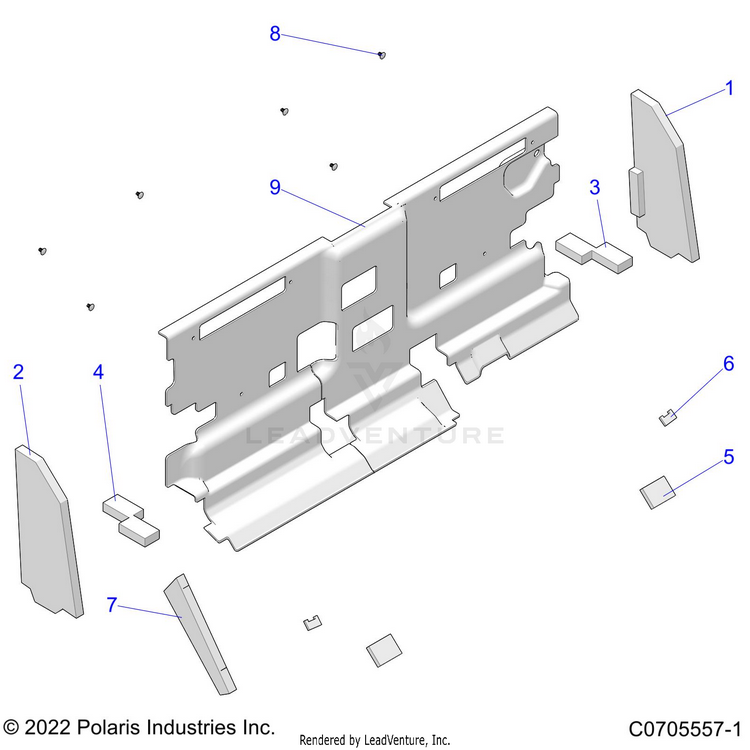 8
1
9
3
2
4
6
5
7
LEADVENTURE
© 2022 Polaris Industries Inc.
Rendered by LeadVenture, Inc.
C0705557-1