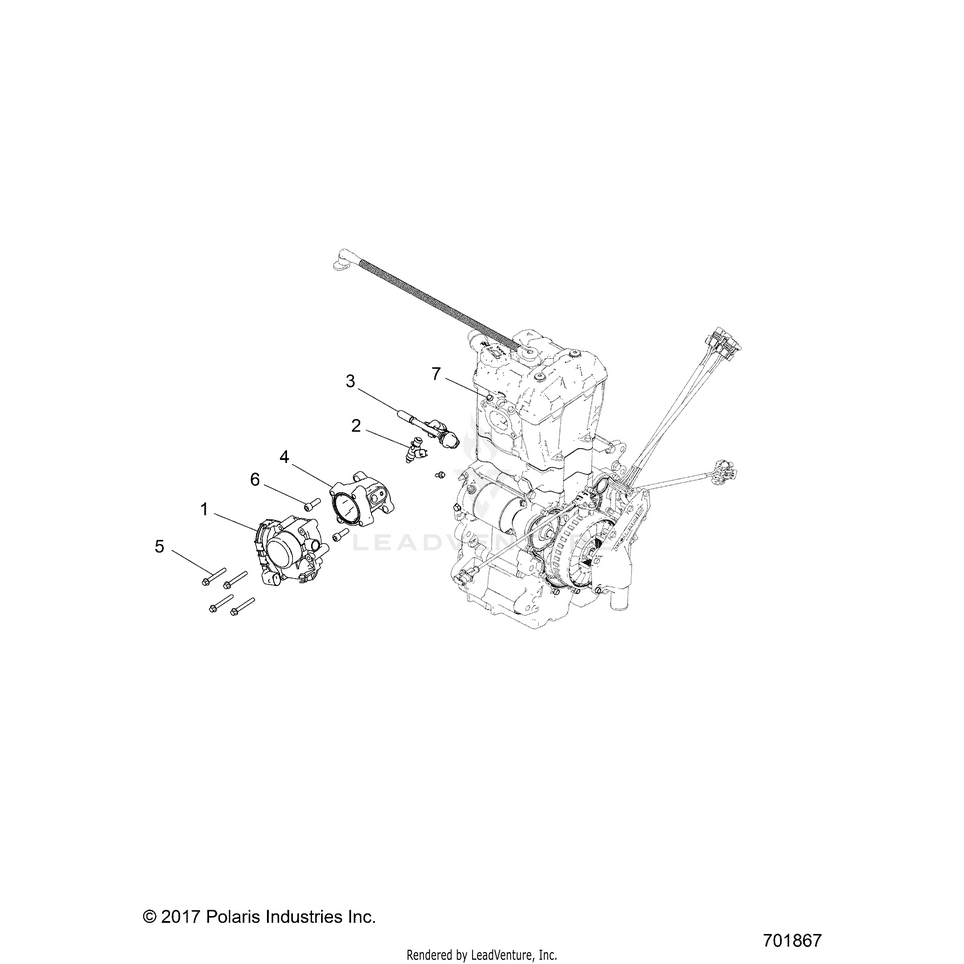 7
3
2
4
6
1
5

LEADVENTURE

© 2017 Polaris Industries Inc.

701867

Rendered by LeadVenture, Inc.