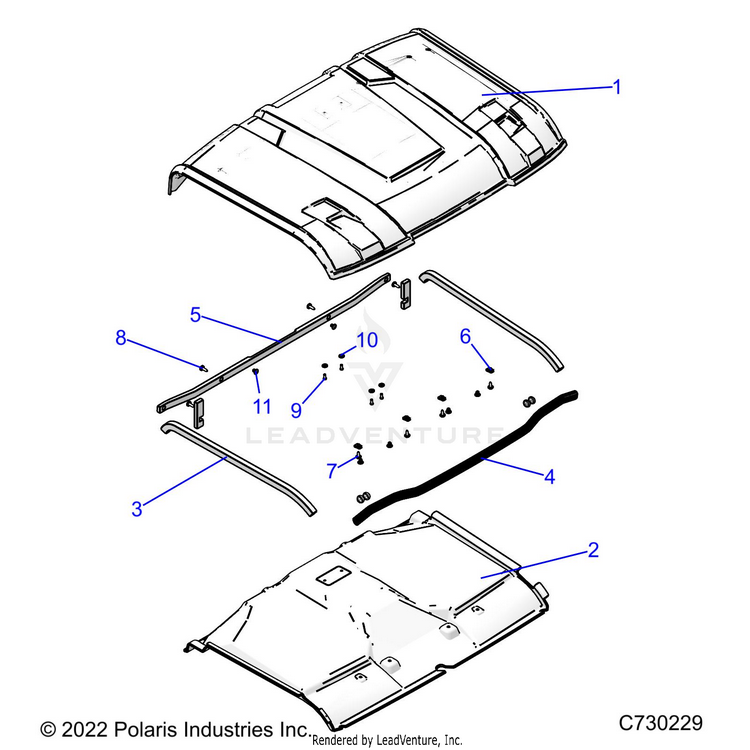 1
5
8
10
6
11
9
LEADVENTURE
7
4
3
2
© 2022 Polaris Industries Inc.
Rendered by LeadVenture, Inc.
C730229