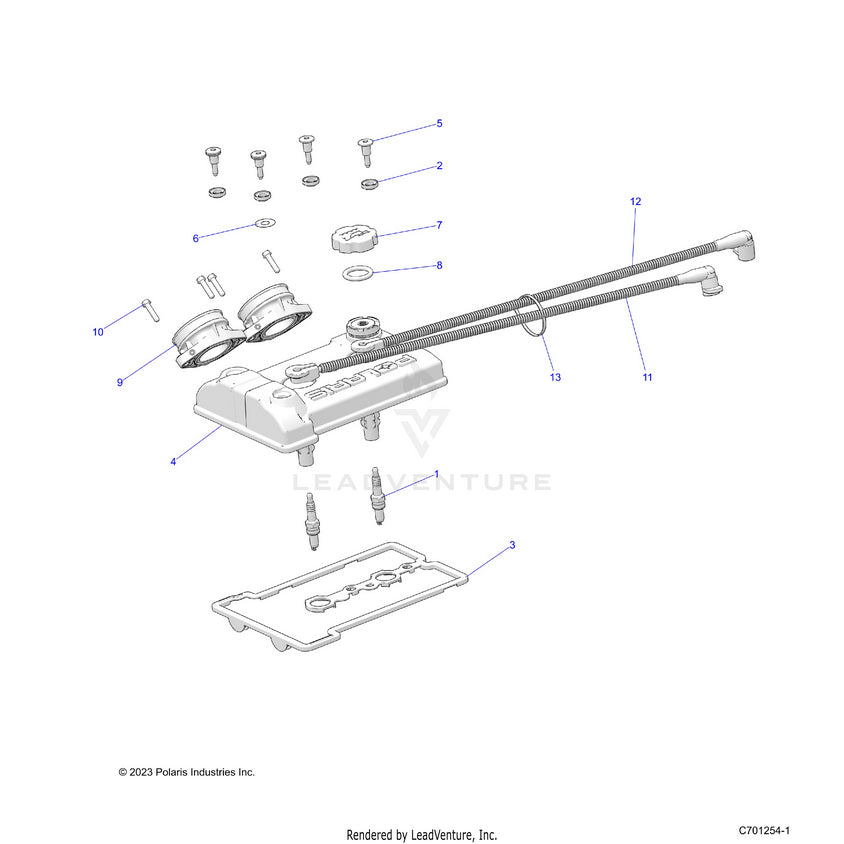 5
2
12
6
7
8
10
9
13
11
POLARIS
4
LEADVENTURE
1
3

© 2023 Polaris Industries Inc.

Rendered by LeadVenture, Inc.

C701254-1