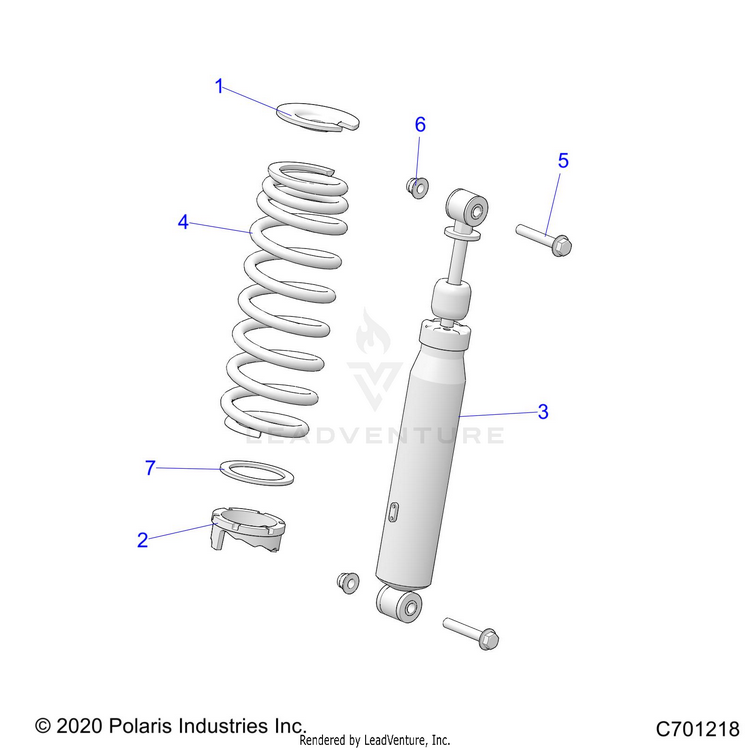 1

6

5

4

3

LEADVENTURE

7

2

© 2020 Polaris Industries Inc.

Rendered by LeadVenture, Inc.

C701218