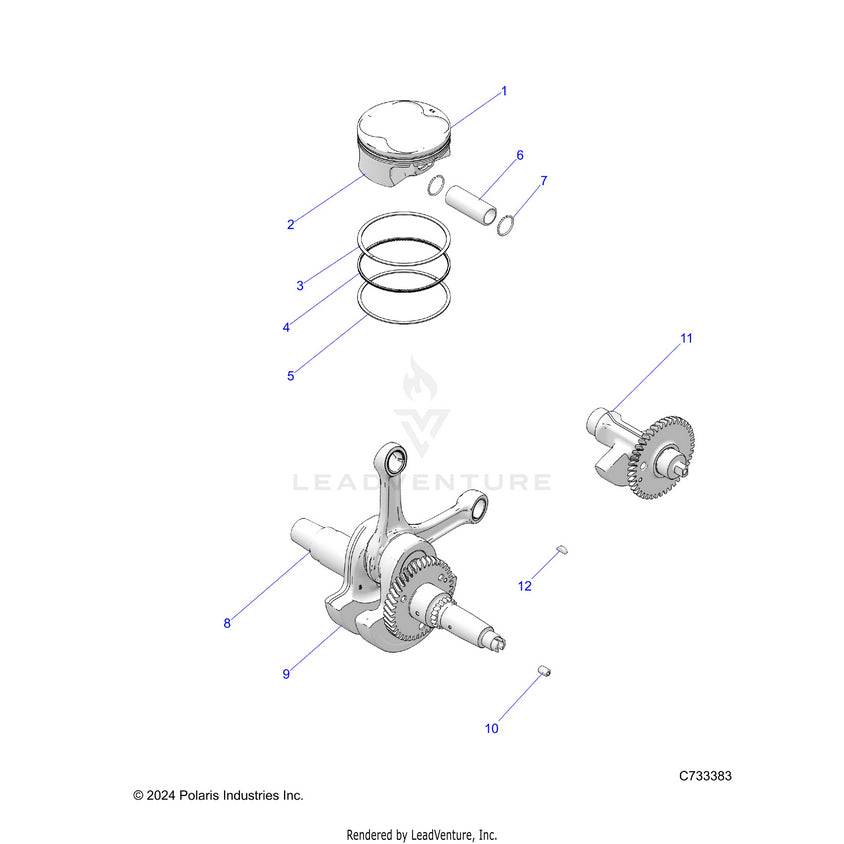 1
6
7
2
3
4
5
11
LEADVENTURE
12
8
9
10
C733383
© 2024 Polaris Industries Inc.

Rendered by LeadVenture, Inc.