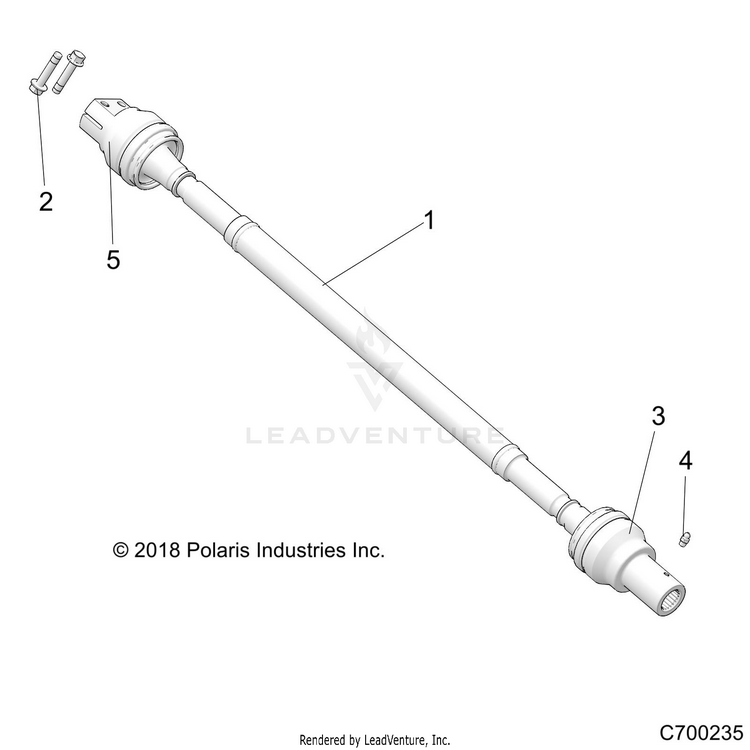 2

5

1

LEADVENTURE

3

4

© 2018 Polaris Industries Inc.

Rendered by LeadVenture, Inc.

C700235