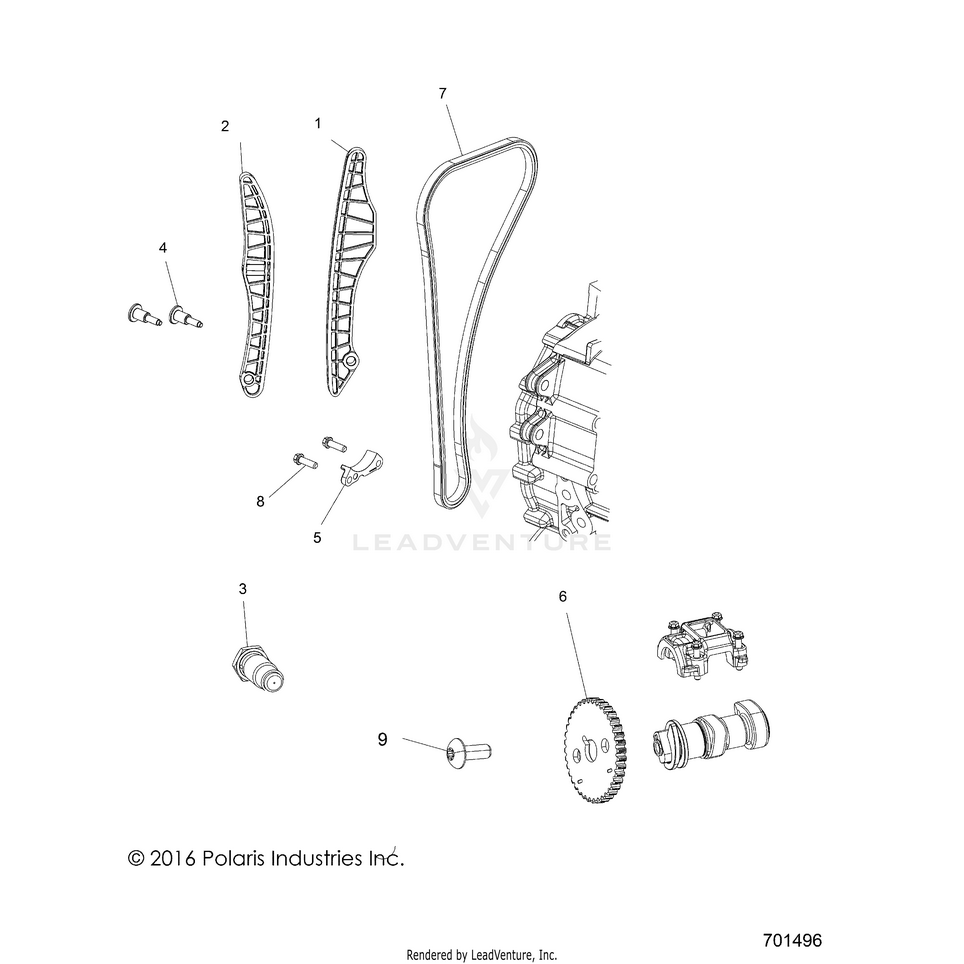 7
2
1
4
8
5
LEADVENTURE
3
6
9
© 2016 Polaris Industries Inc.
701496
Rendered by LeadVenture, Inc.