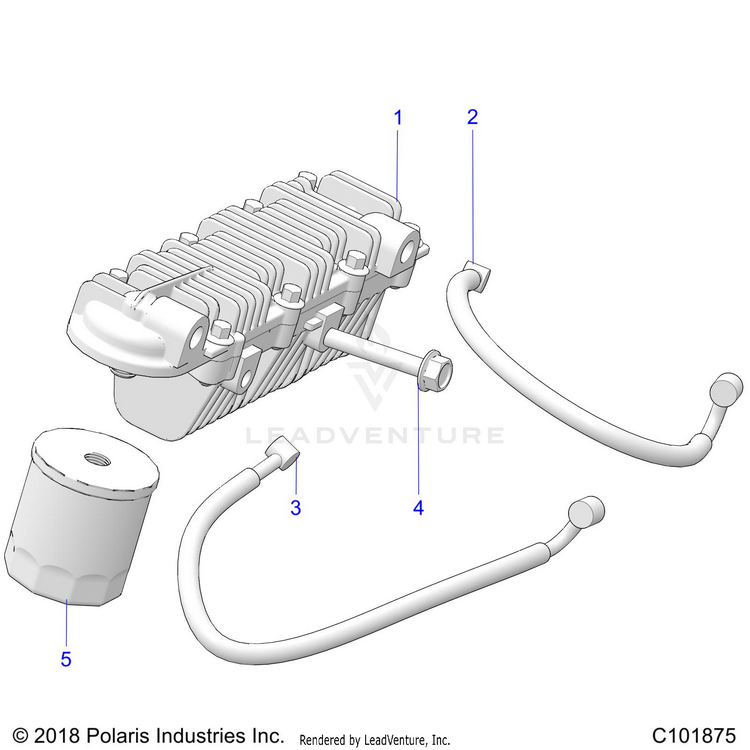 1
2
LEADVENTURE
3
4
5

© 2018 Polaris Industries Inc. Rendered by LeadVenture, Inc. C101875