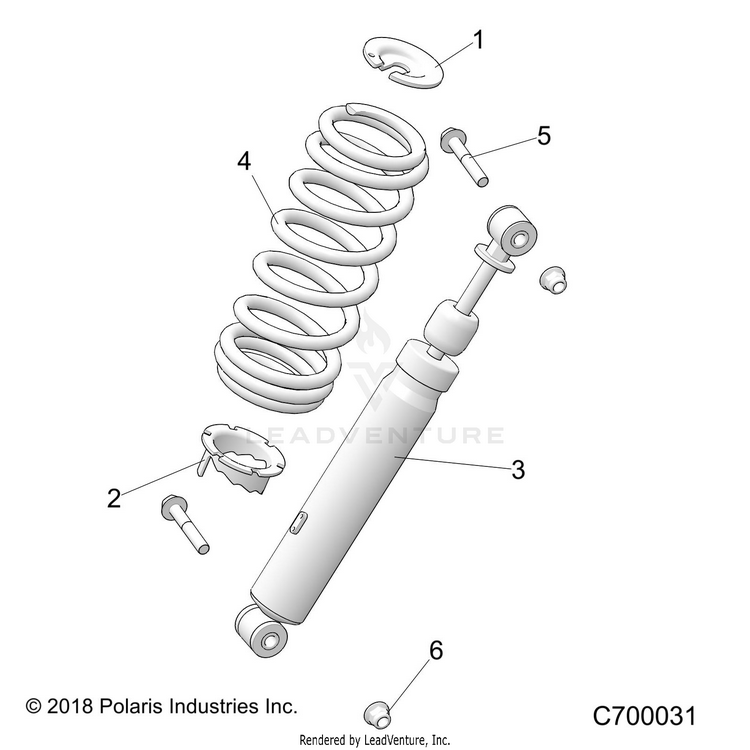 1

5

4

LEADVENTURE

3

2

6

© 2018 Polaris Industries Inc.

C700031

Rendered by LeadVenture, Inc.