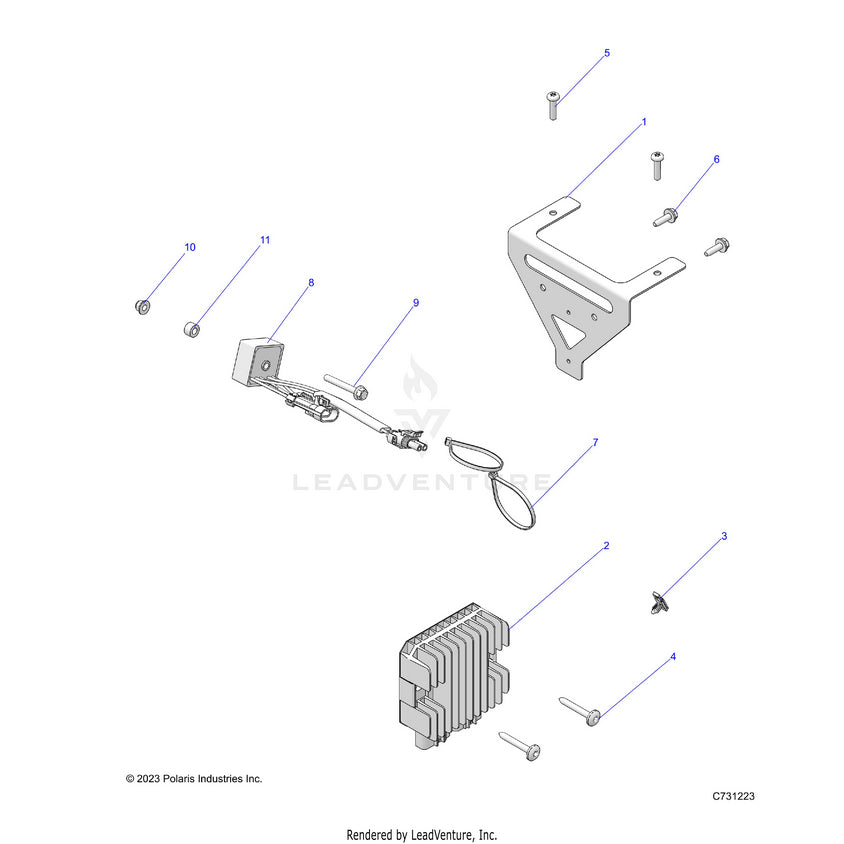 5

1

6

10

11

8

9

LEADVENTURE

7

2

3

4

© 2023 Polaris Industries Inc.

C731223

Rendered by LeadVenture, Inc.