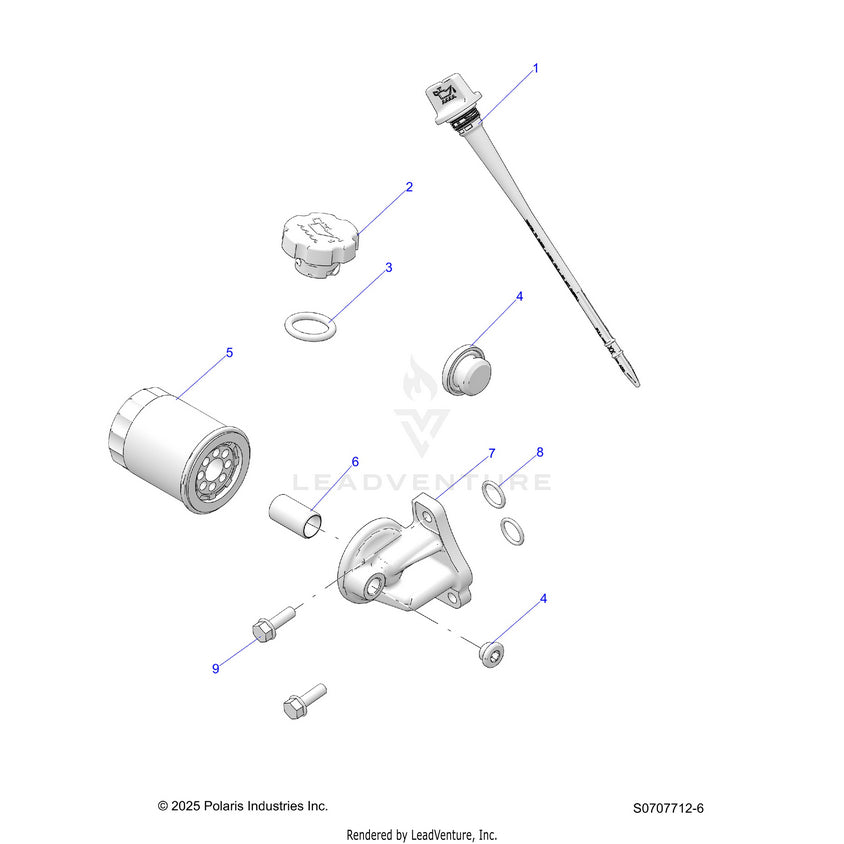 1
2
3
4
5
6
7
8
4
9

LEADVENTURE

© 2025 Polaris Industries Inc.

S0707712-6

Rendered by LeadVenture, Inc.