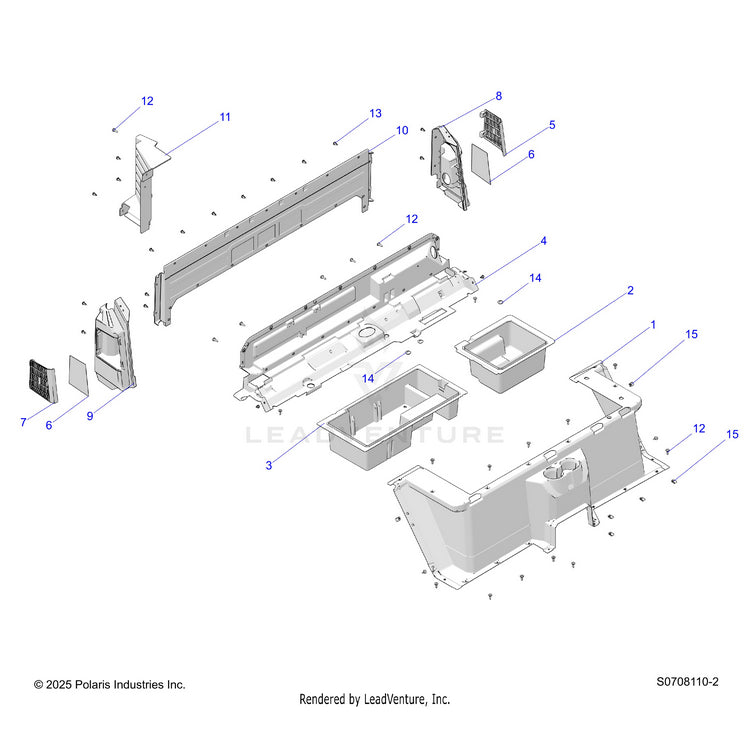 12
11
13
10
8
5
6
12
4
14
2
1
15
14
7
6
9
3
12
15
LEADVENTURE

© 2025 Polaris Industries Inc.
S0708110-2
Rendered by LeadVenture, Inc.