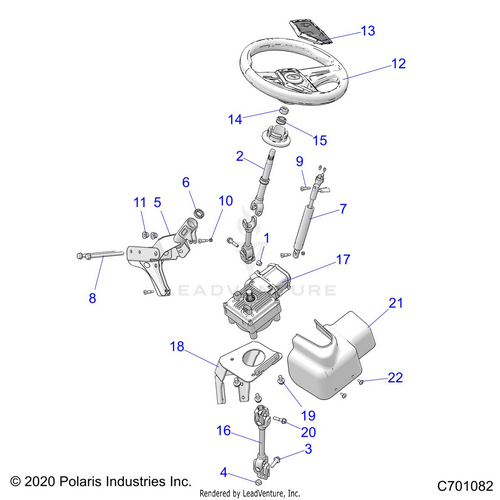 13
12
14
15
2
9
6
11
5
10
7
1
17
8
LEADVENTURE
21
18
22
19
20
16
3
4

© 2020 Polaris Industries Inc.
Rendered by LeadVenture, Inc.
C701082