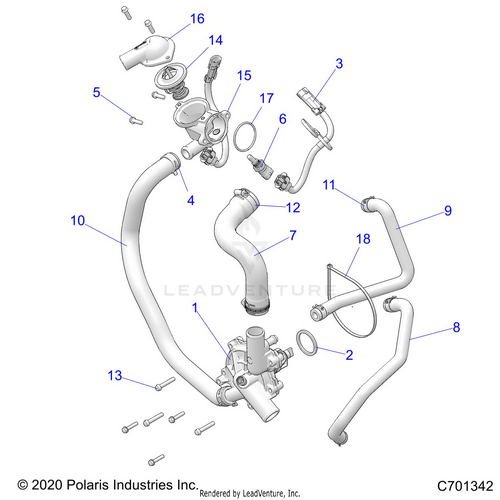 16
14
3
15
5
17
6
11
4
12
9
10
7
18
LEADVENTURE
1
8
2
13
© 2020 Polaris Industries Inc. Rendered by LeadVenture, Inc. C701342