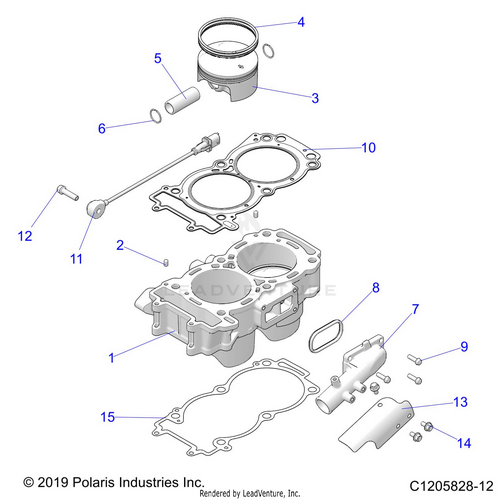 4
5
3
6
10
12
11
2
LEADVENTURE
8
7
1
9
13
15
14
© 2019 Polaris Industries Inc.
Rendered by LeadVenture, Inc.
C1205828-12