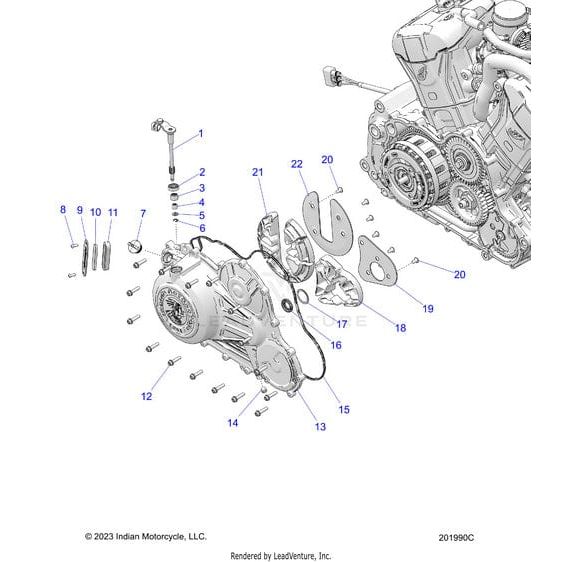 1
2
3
4
5
6
7
8
9
10
11
21
22
20
20
19
18
17
16
15
13
14
12
LEADVENTURE
© 2023 Indian Motorcycle, LLC.
201990C
Rendered by LeadVenture, Inc.