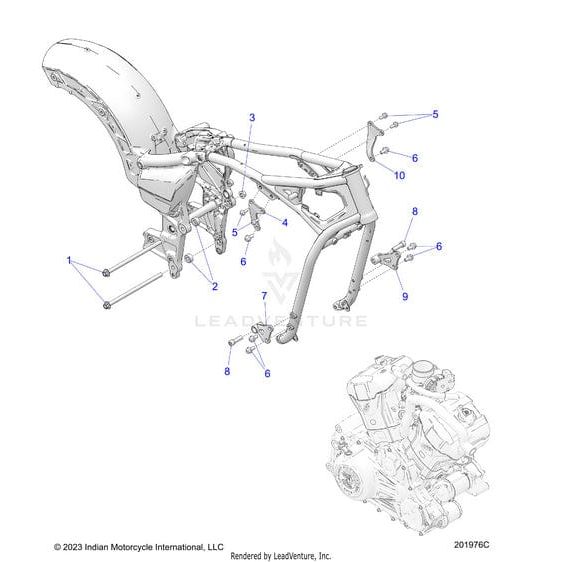 3
5
6
10
5
4
6
8
6
9
1
2
7
LEADVENTURE
8
6
© 2023 Indian Motorcycle International, LLC
201976C
Rendered by LeadVenture, Inc.