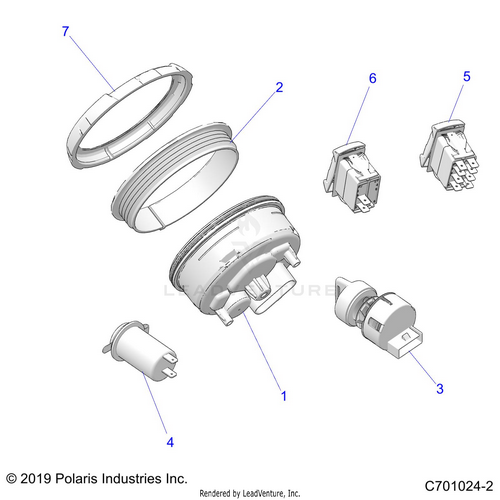 7
2
6
5
LEADVENTURE
3
1
4
© 2019 Polaris Industries Inc.
Rendered by LeadVenture, Inc.
C701024-2