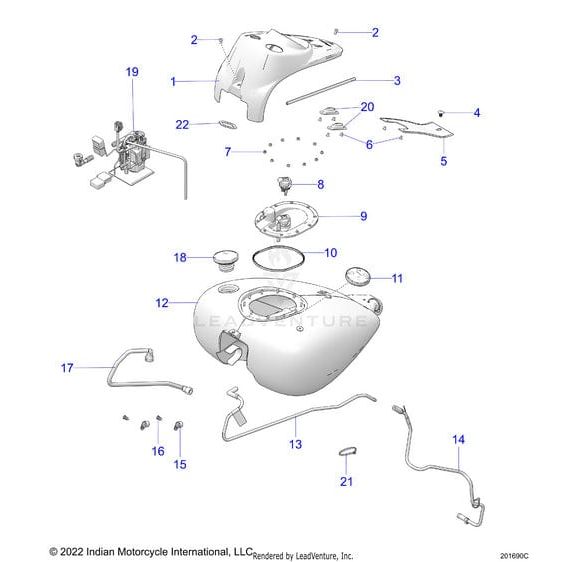 2
2
19
1
3
20
4
22
6
7
5
8
9
18
10
11
12
LEADVENTURE
17
13
14
16
15
21
© 2022 Indian Motorcycle International, LLC Rendered by LeadVenture, Inc.
201690C