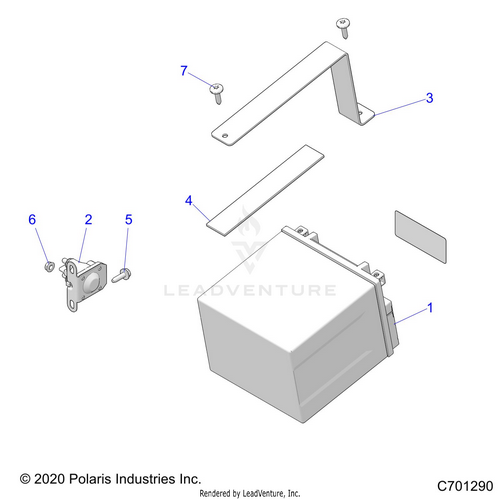 7

3

4

6

2

5

LEADVENTURE

1

© 2020 Polaris Industries Inc.

Rendered by LeadVenture, Inc.

C701290