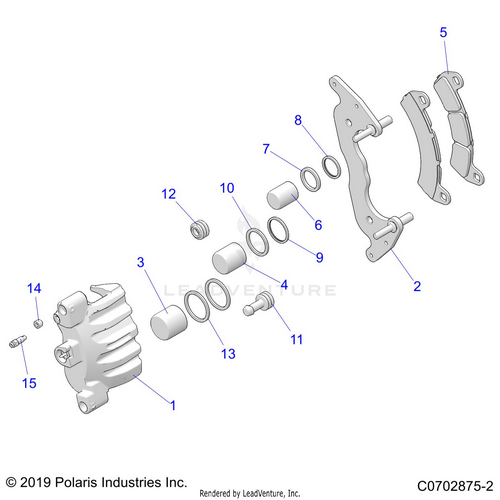 5

8

7

12

10

6

9

3

4

2

14

LEADVENTURE

11

13

15

1

© 2019 Polaris Industries Inc.

Rendered by LeadVenture, Inc.

C0702875-2