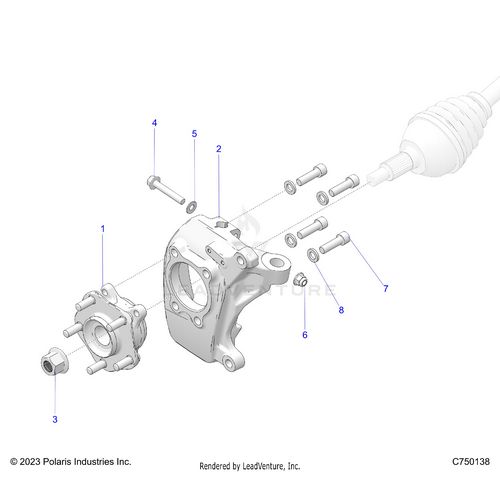 4
5
2
1
7
8
6
3
LEADVENTURE

© 2023 Polaris Industries Inc.
Rendered by LeadVenture, Inc.
C750138