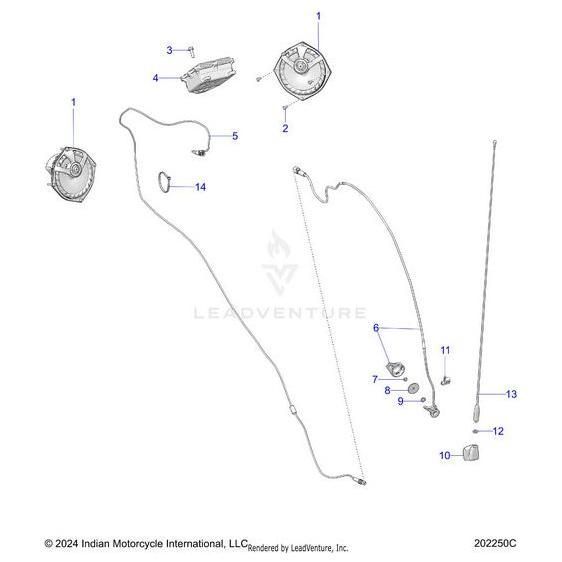 1
3
4
1
2
5
14
LEADVENTURE
6
11
7
8
9
13
12
10
© 2024 Indian Motorcycle International, LLC Rendered by LeadVenture, Inc.
202250C