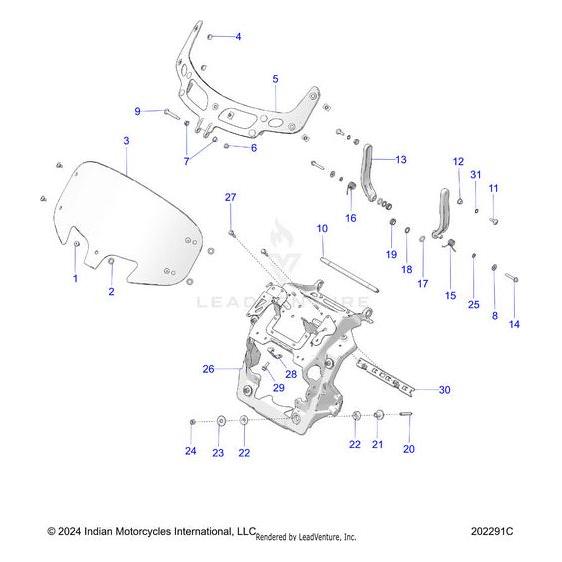 4
5
9
3
7
6
13
12
31
11
27
16
10
19
18
17
15
25
8
14
1
2
LEADVENTURE
26
28
29
30
24
23
22
22
21
20

© 2024 Indian Motorcycles International, LLC Rendered by LeadVenture, Inc.
202291C