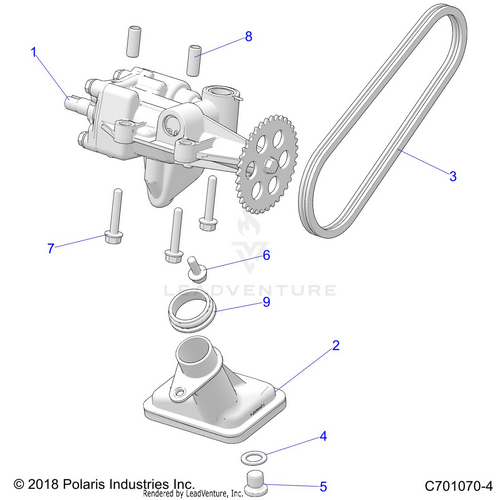 1
8
3
7
6
LEADVENTURE
9
2
4
5
© 2018 Polaris Industries Inc.
Rendered by LeadVenture, Inc.
C701070-4