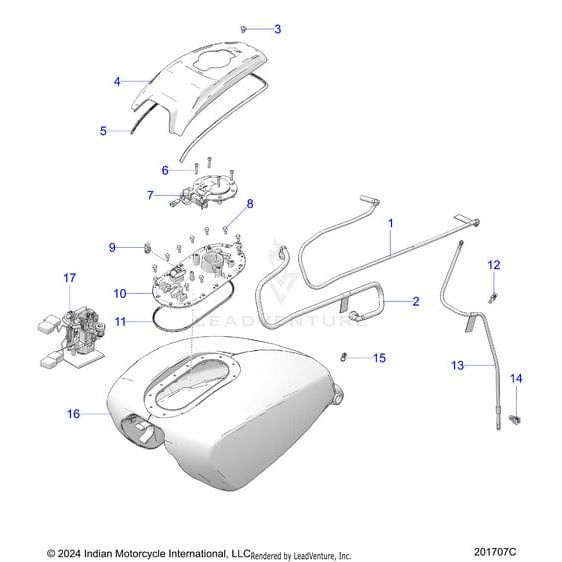 3
4
5
6
7
8
1
9
12
17
10
2
11
LEADVENTURE
15
13
14
16

© 2024 Indian Motorcycle International, LLC Rendered by LeadVenture, Inc.
201707C