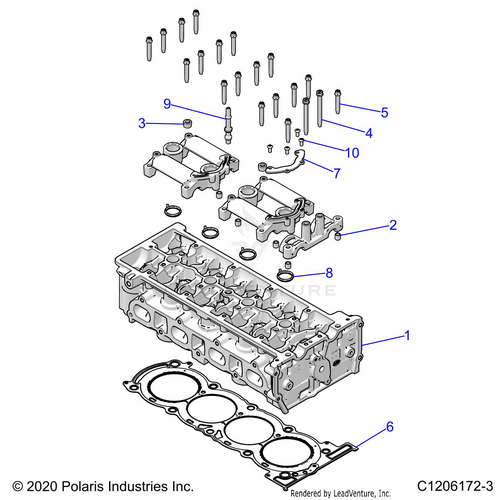 9
3
5
4
10
7
2
8
1
6

© 2020 Polaris Industries Inc.
Rendered by LeadVenture, Inc.
C1206172-3