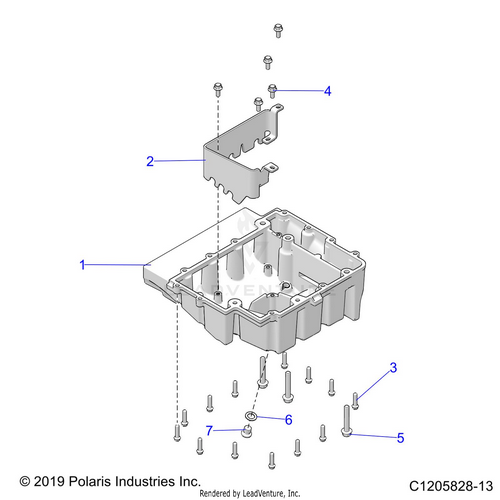 4

2

1

3

6

7

5

© 2019 Polaris Industries Inc.

Rendered by LeadVenture, Inc.

C1205828-13