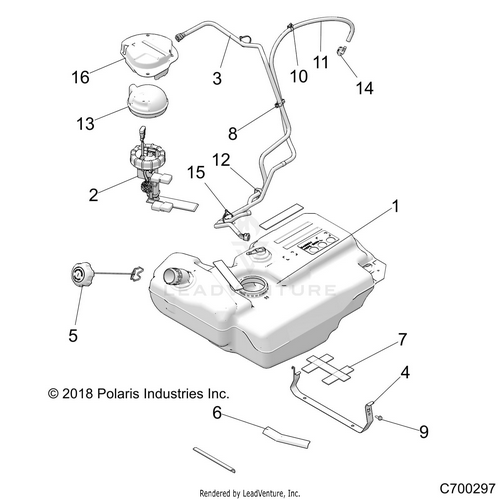 16
3
10
11
14
13
8
12
15
2
1
LEADVENTURE
5
7
4
© 2018 Polaris Industries Inc.
6
9
Rendered by LeadVenture, Inc.
C700297