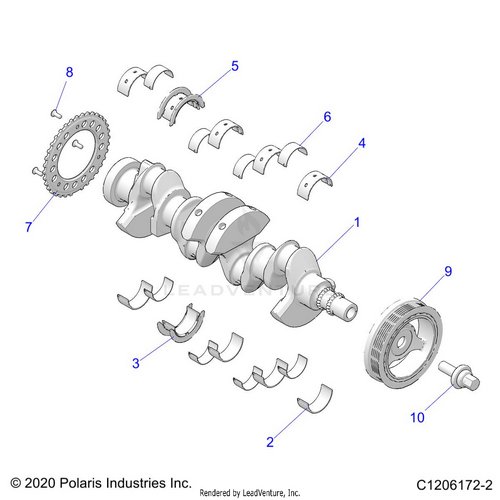 8
5
6
4
7
1
LEADVENTURE
9
3
10
2
© 2020 Polaris Industries Inc.
Rendered by LeadVenture, Inc.
C1206172-2