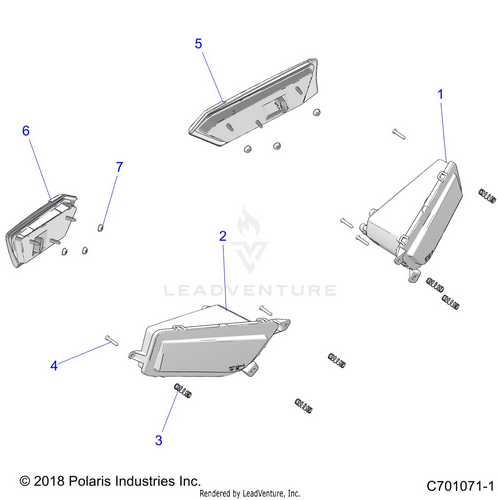 5

1

6

7

2

LEADVENTURE

4

3

© 2018 Polaris Industries Inc.
Rendered by LeadVenture, Inc.
C701071-1