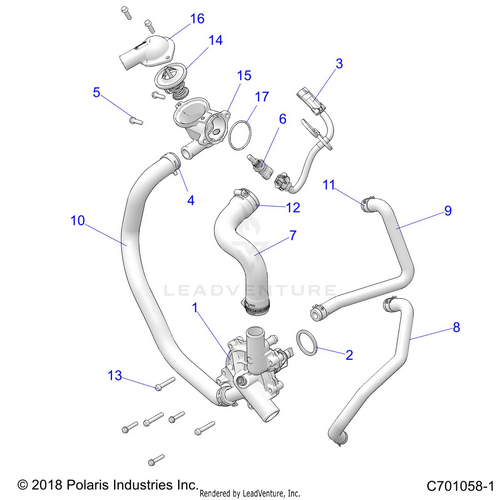 16
14
3
15
5
17
6
11
4
12
9
10
7
LEADVENTURE
1
8
2
13
© 2018 Polaris Industries Inc. Rendered by LeadVenture, Inc. C701058-1