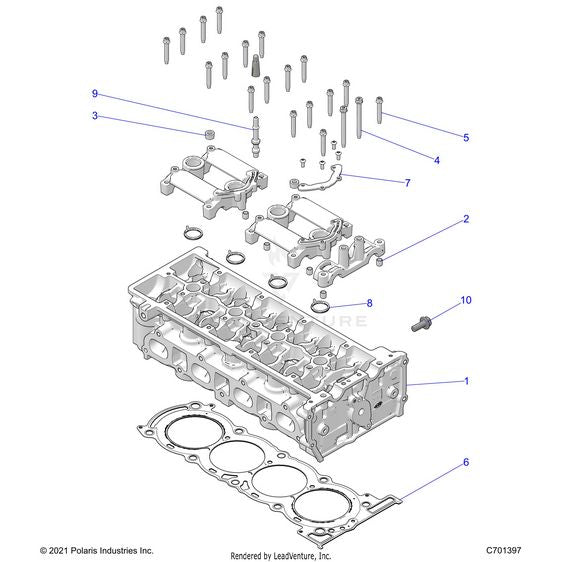 9
3
5
4
7
2
8
10
1
6

© 2021 Polaris Industries Inc.
Rendered by LeadVenture, Inc.
C701397