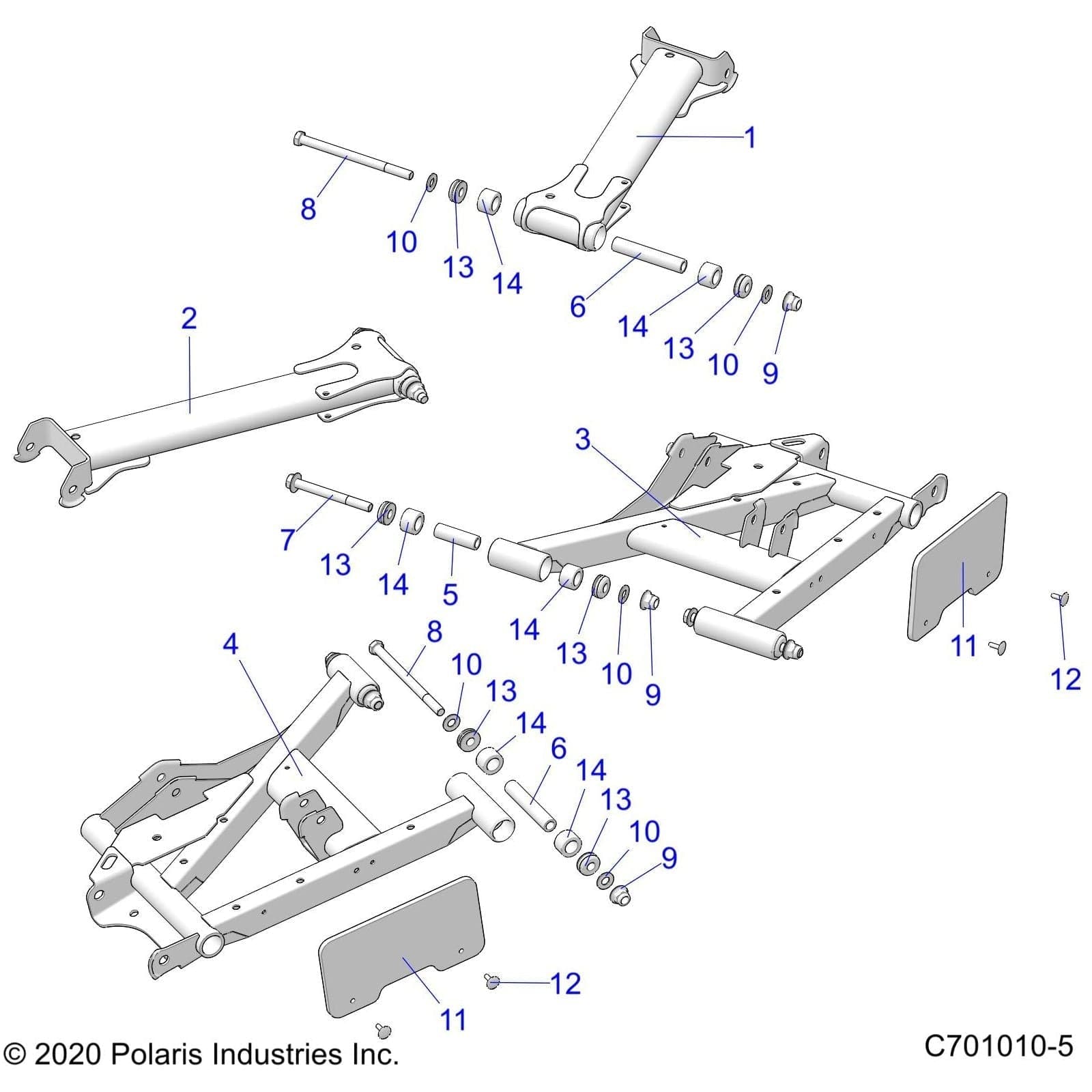 1
8
10
13
14
6
14
13
10
9
2
3
7
13
14
5
14
13
10
9
11
12
4
8
10
13
14
6
14
13
10
9
12
11
© 2020 Polaris Industries Inc.
C701010-5