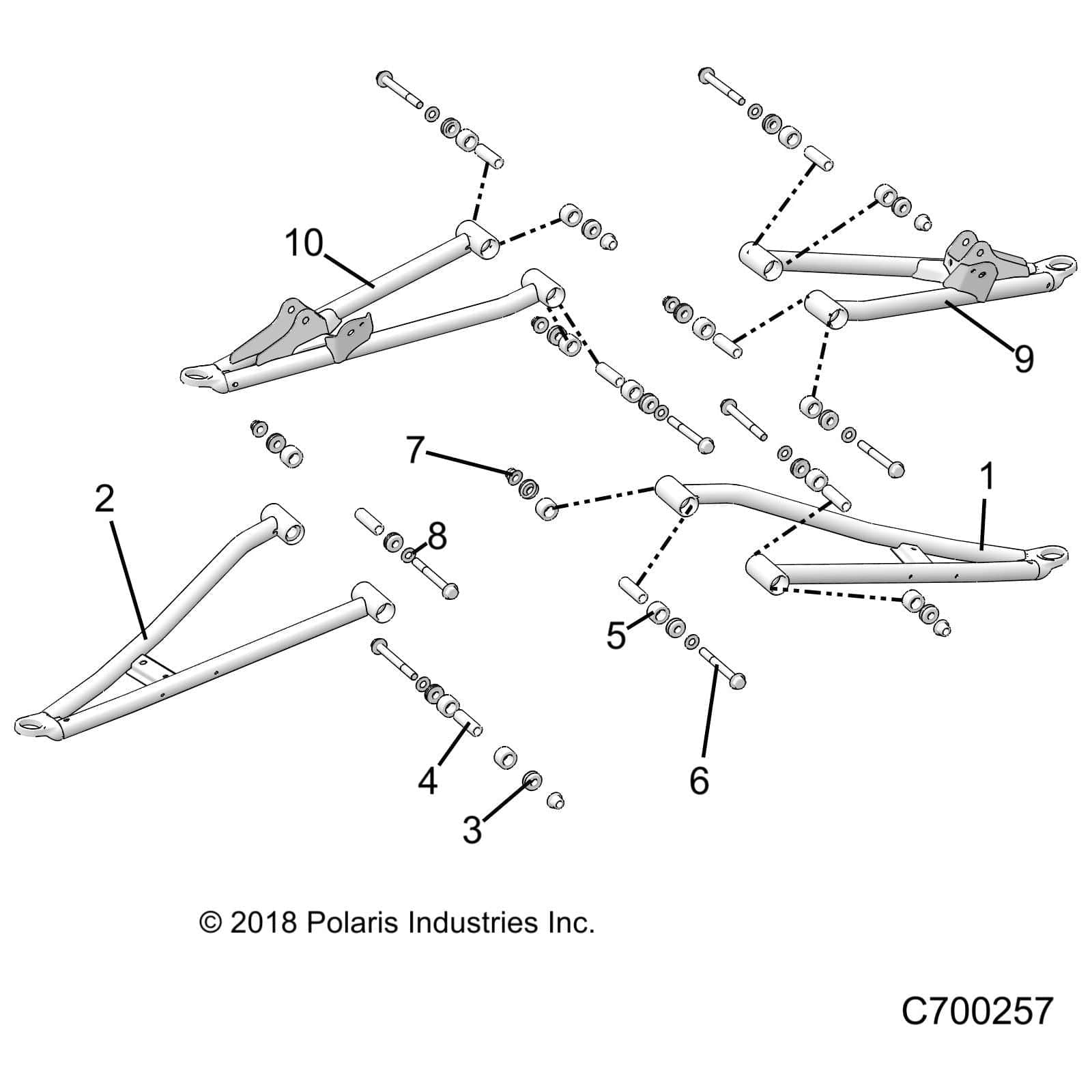 10

9

7

1

2

8

5

4

6

3

© 2018 Polaris Industries Inc.

C700257