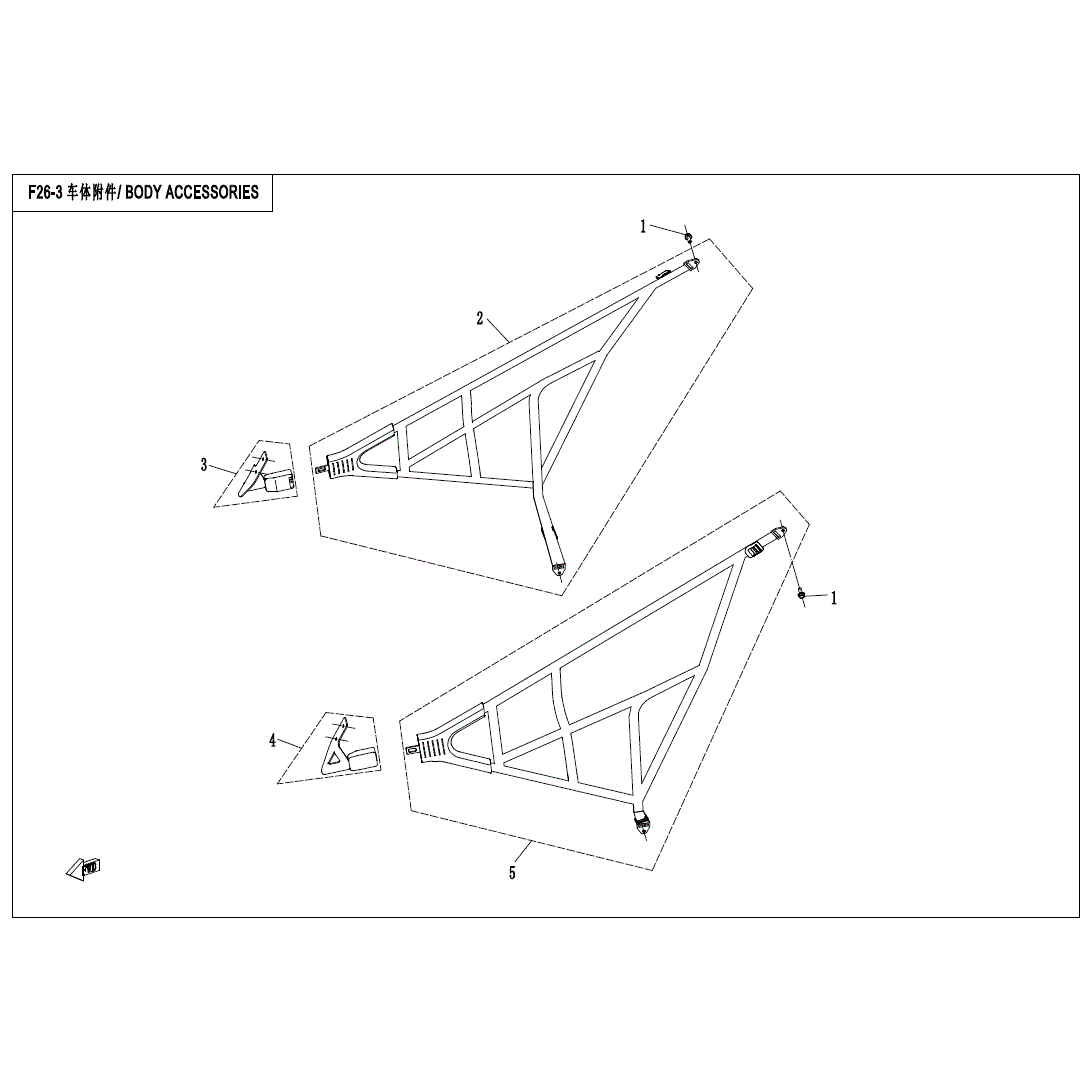 F26-3 车体附件/ BODY ACCESSORIES

1

2

3

1

4

5