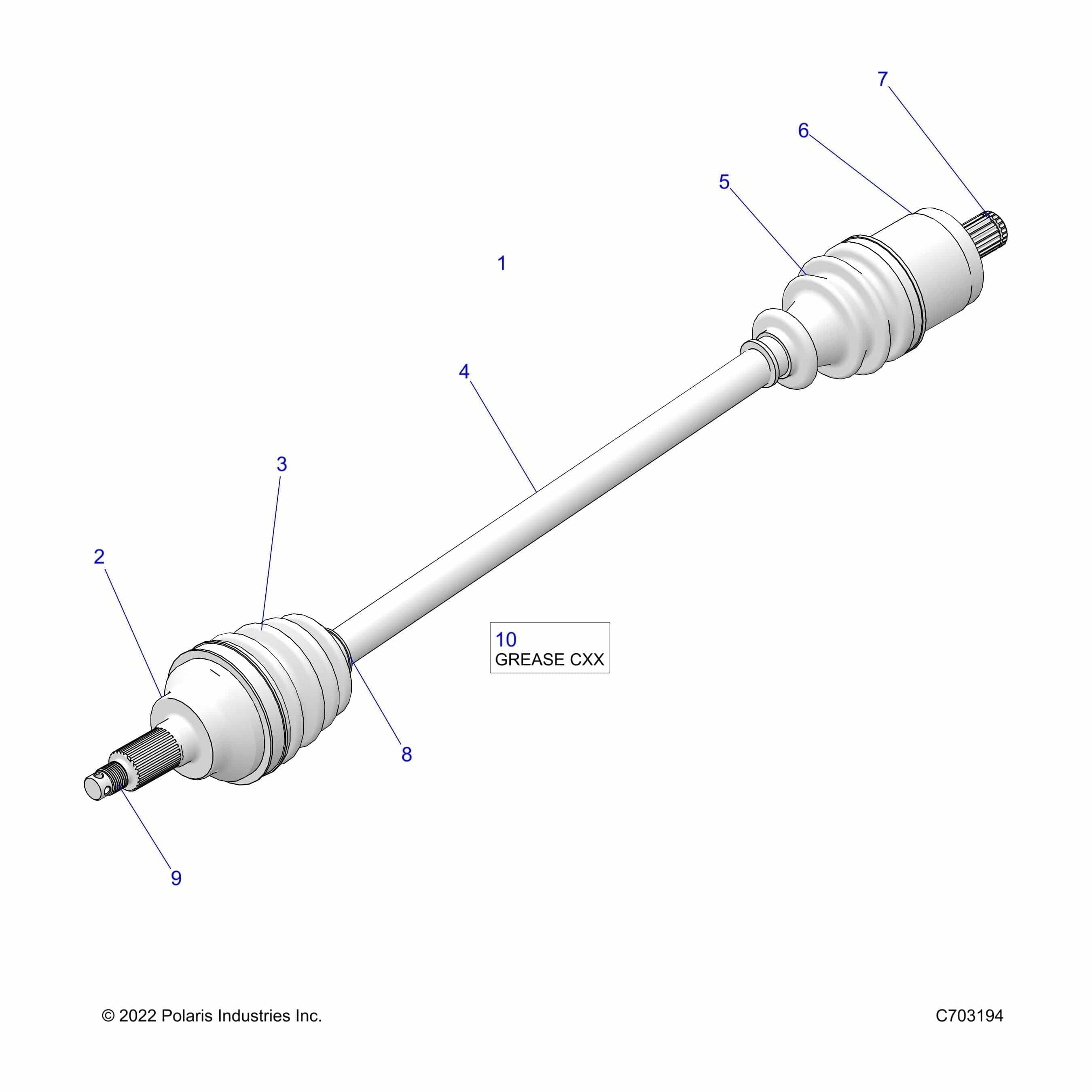 7

6

5

1

4

3

2

10
GREASE CXX

8

9

© 2022 Polaris Industries Inc.

C703194