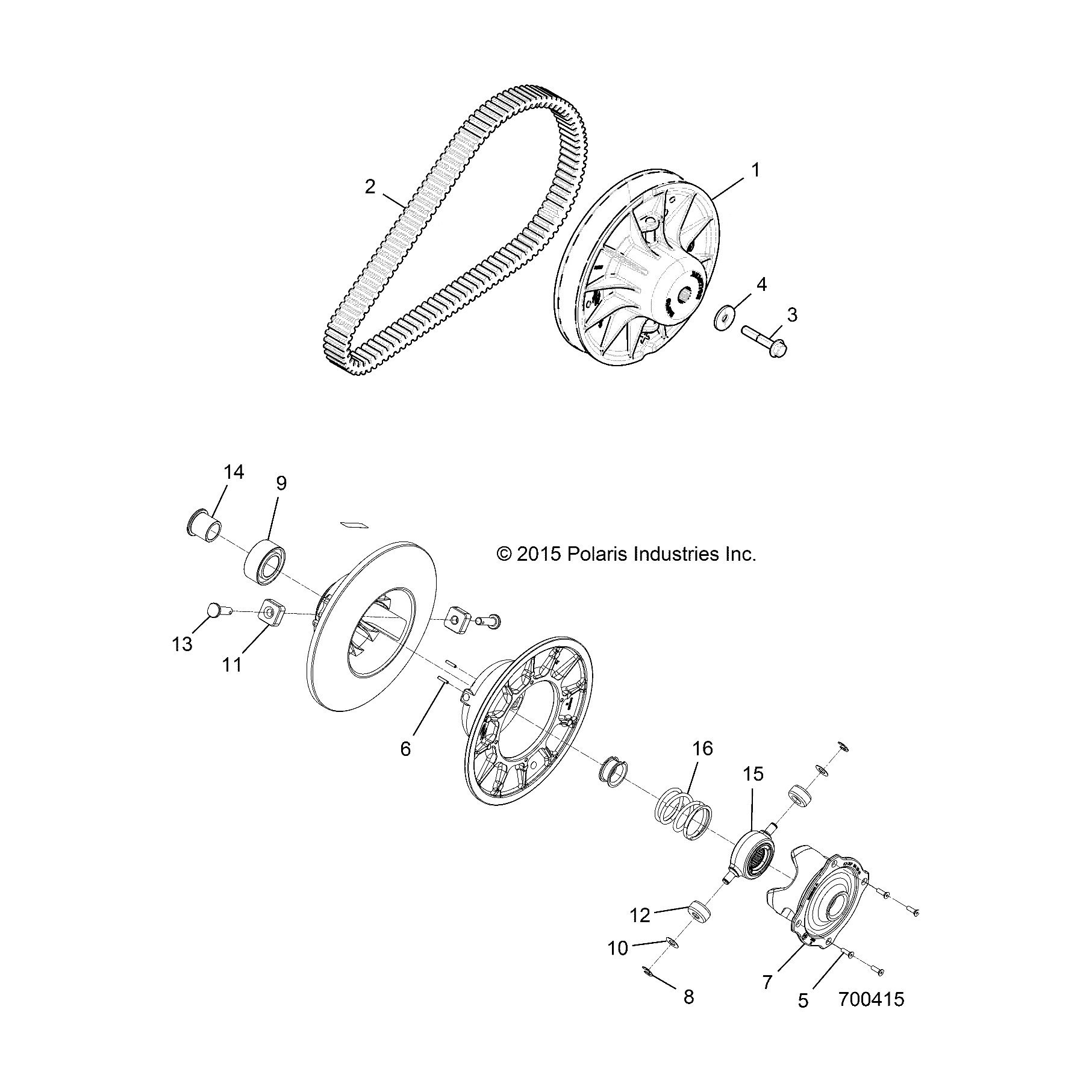 2

1

4

3

14

9

© 2015 Polaris Industries Inc.

13

11

6

16

15

12

10

8

7

5

700415